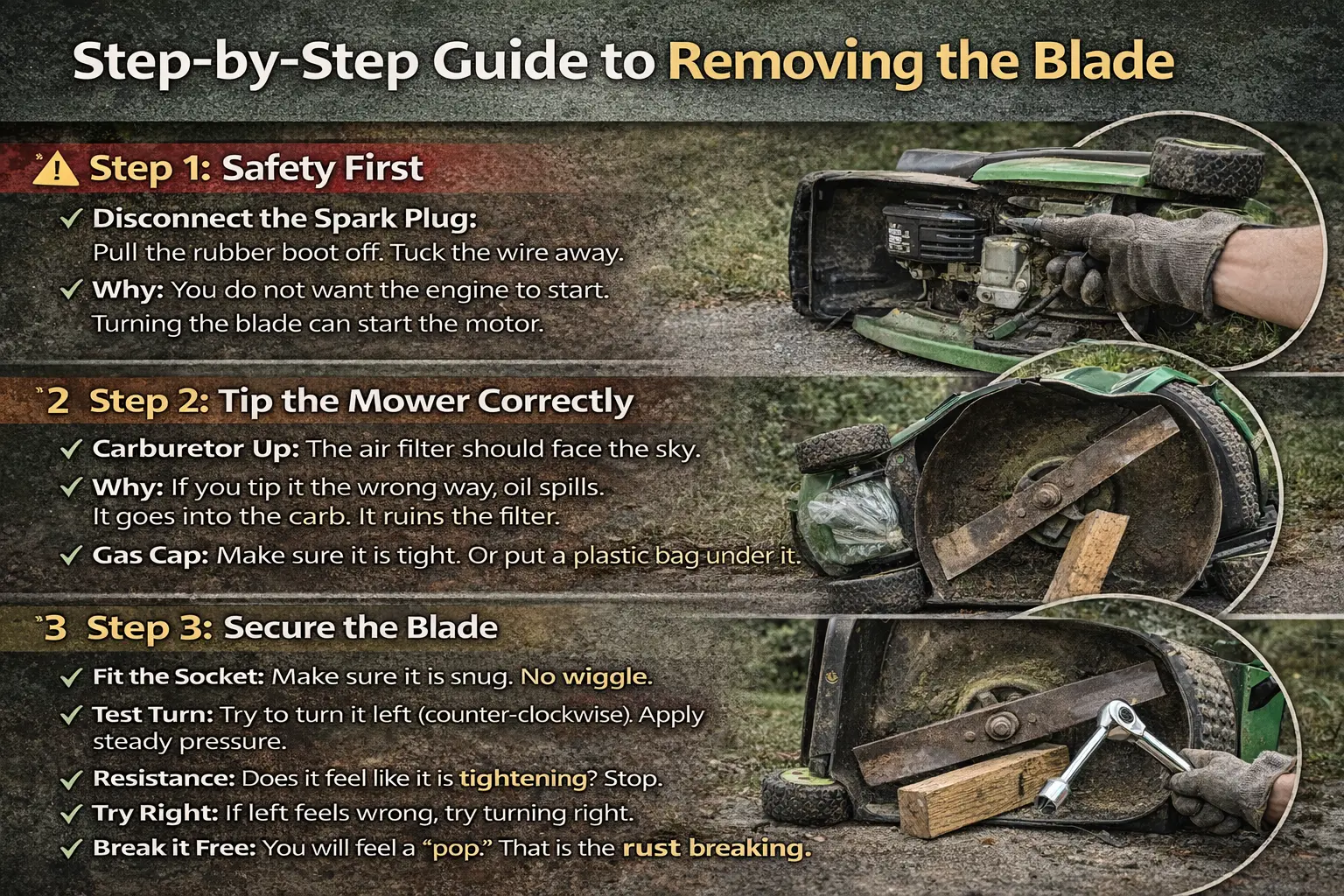 Step-by-Step Guide to Removing the Blade

Step 1: Safety First

✓ Disconnect the Spark Plug: Pull the rubber boot off. Tuck the wire away.

✓ Why: You do not want the engine to start. Turning the blade can start the motor.

2 Step 2: Tip the Mower Correctly

✓ Carburetor Up: The air filter should face the sky.

✓ Why: If you tip it the wrong way, oil spills. It goes into the carb. It ruins the filter.

✓ Gas Cap: Make sure it is tight. Or put a plastic bag under it.

3 Step 3: Secure the Blade

✓ Fit the Socket: Make sure it is snug. No wiggle.

✓ Test Turn: Try to turn it left (counter-clockwise). Apply steady pressure.

✓ Resistance: Does it feel like it is tightening? Stop.

✓ Try Right: If left feels wrong, try turning right.

✓ Break it Free: You will feel a "pop." That is the rust breaking.